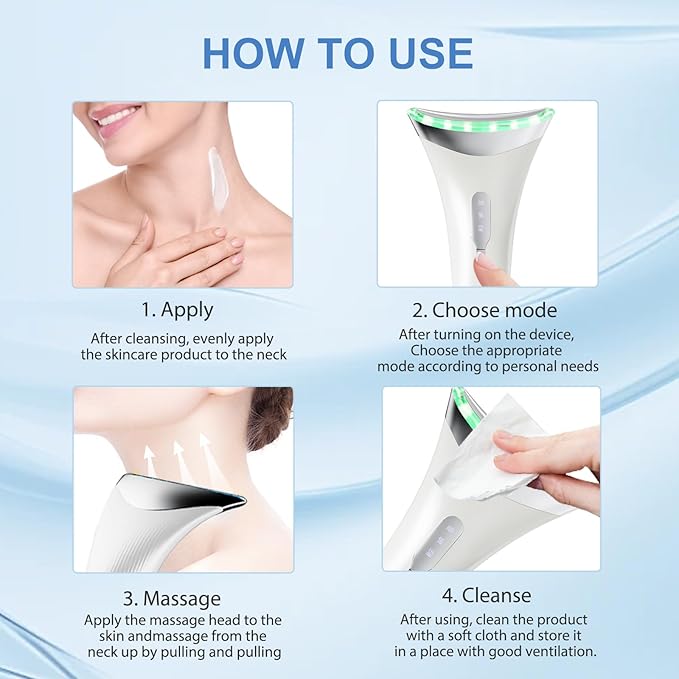 HOW TO USE

1. Apply
After cleansing, evenly apply the skincare product to the neck

2. Choose mode
After turning on the device, Choose the appropriate mode according to personal needs

3. Massage
Apply the massage head to the skin andmassage from the neck up by pulling and pulling

4. Cleanse
After using, clean the product with a soft cloth and store it in a place with good ventilation.