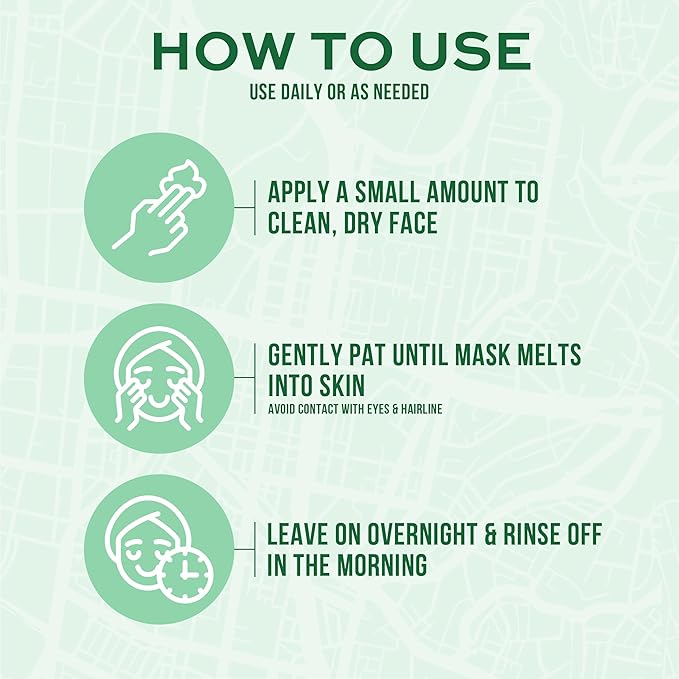 HOW TO USE

USE DAILY OR AS NEEDED

APPLY A SMALL AMOUNT TO CLEAN, DRY FACE

GENTLY PAT UNTIL MASK MELTS INTO SKIN

AVOID CONTACT WITH EYES & HAIRLINE

LEAVE ON OVERNIGHT & RINSE OFF IN THE MORNING