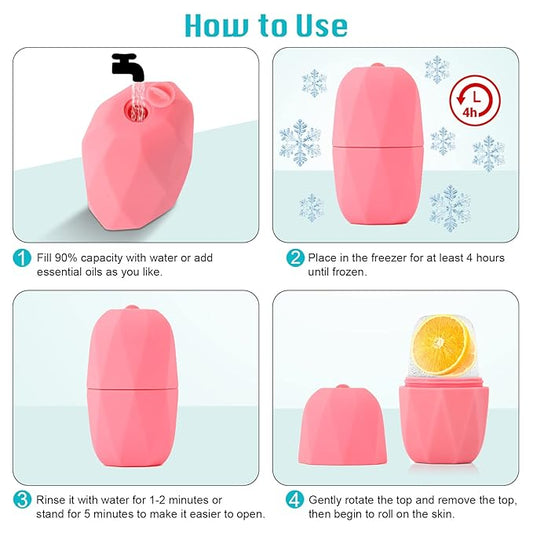 How to Use

4h

1 Fill 90% capacity with water or add essential oils as you like.

2 Place in the freezer for at least 4 hours until frozen.

3 Rinse it with water for 1-2 minutes or stand for 5 minutes to make it easier to open.

4 Gently rotate the top and remove the top, then begin to roll on the skin.