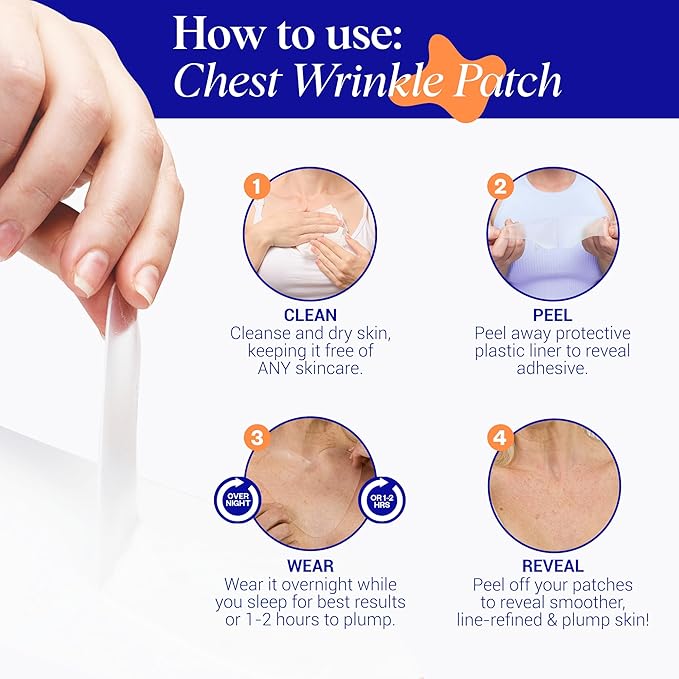 How to use:
Chest Wrinkle Patch

1
CLEAN
Cleanse and dry skin, keeping it free of ANY skincare.

2
PEEL
Peel away protective plastic liner to reveal adhesive.

3
OVER NIGHT
OR 1-2 HRS
WEAR
Wear it overnight while you sleep for best results or 1-2 hours to plump.

4
REVEAL
Peel off your patches to reveal smoother, line-refined & plump skin!