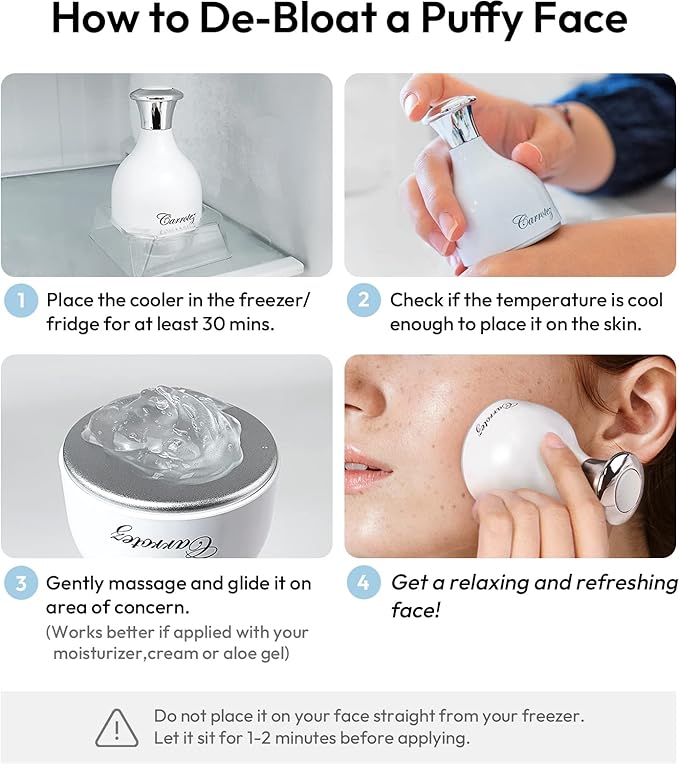 How to De-Bloat a Puffy Face

Carrotez

Carrotez

1 Place the cooler in the freezer/ fridge for at least 30 mins.

2 Check if the temperature is cool enough to place it on the skin.

Carrotez

Carrotez

3 Gently massage and glide it on area of concern.
(Works better if applied with your moisturizer,cream or aloe gel)

4 Get a relaxing and refreshing face!

Do not place it on your face straight from your freezer.
Let it sit for 1-2 minutes before applying.