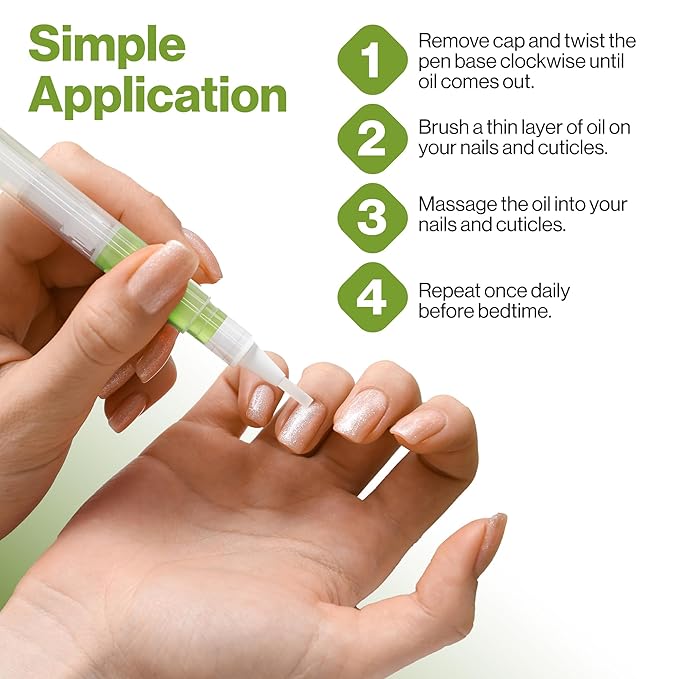 Simple Application

1 Remove cap and twist the pen base clockwise until oil comes out.

2 Brush a thin layer of oil on your nails and cuticles.

3 Massage the oil into your nails and cuticles.

4 Repeat once daily before bedtime.