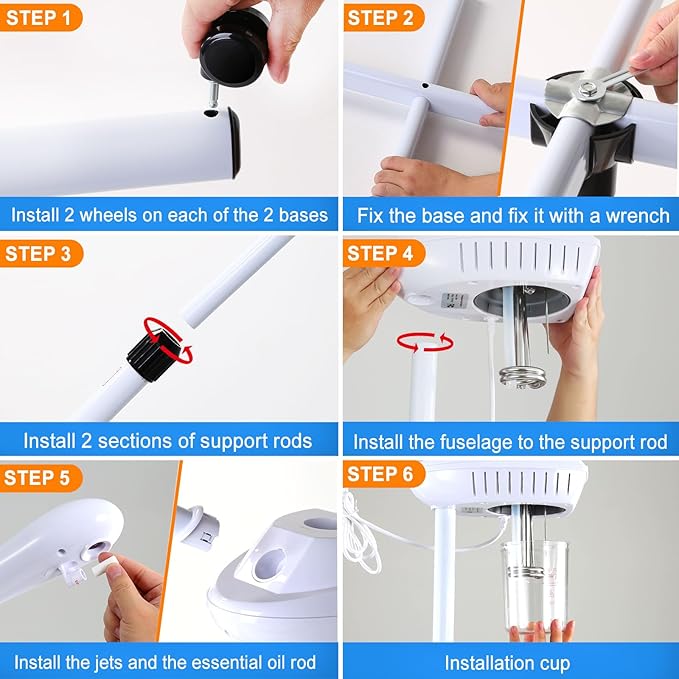 STEP 1

Install 2 wheels on each of the 2 bases

STEP 2

Fix the base and fix it with a wrench

STEP 3

Install 2 sections of support rods

STEP 4

Install the fuselage to the support rod

STEP 5

Install the jets and the essential oil rod

STEP 6

Installation cup