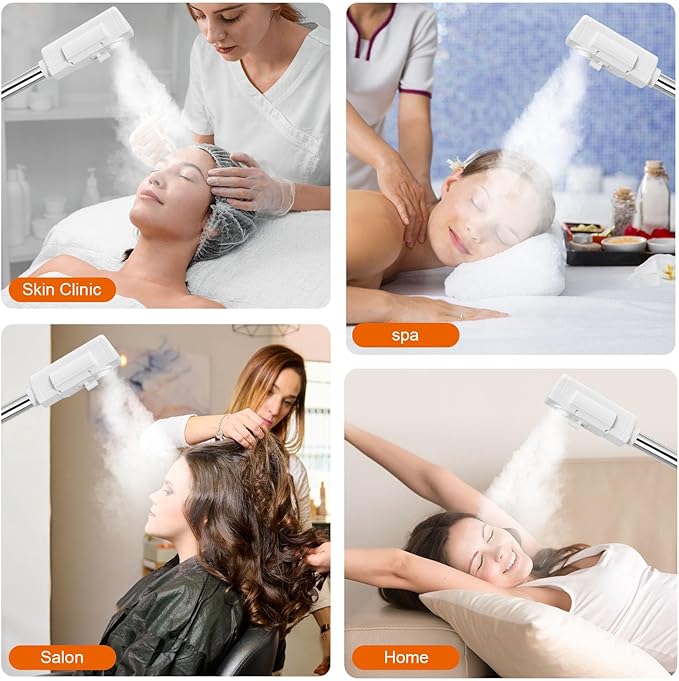 Skin Clinic

spa

Salon

Home