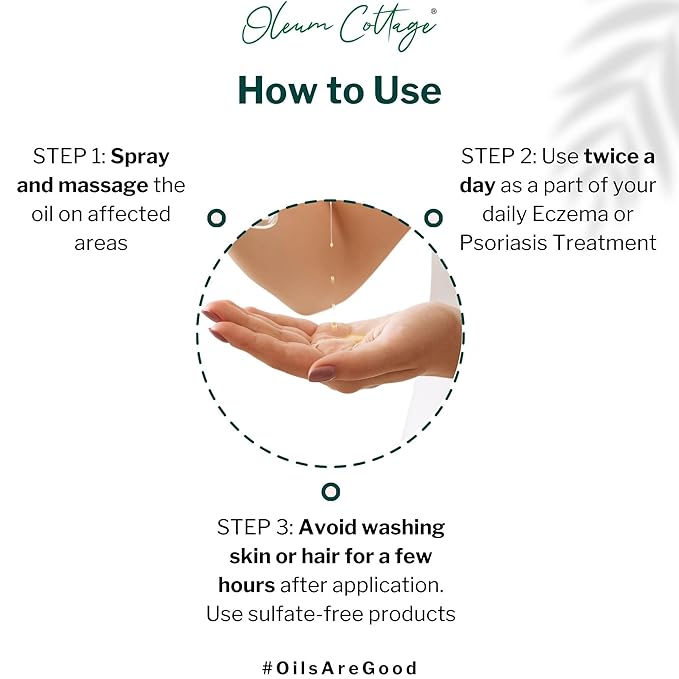 Oleum Cottage®

How to Use

STEP 1: Spray and massage the oil on affected areas

STEP 2: Use twice a day as a part of your daily Eczema or Psoriasis Treatment

STEP 3: Avoid washing skin or hair for a few hours after application. Use sulfate-free products

#OilsAreGood