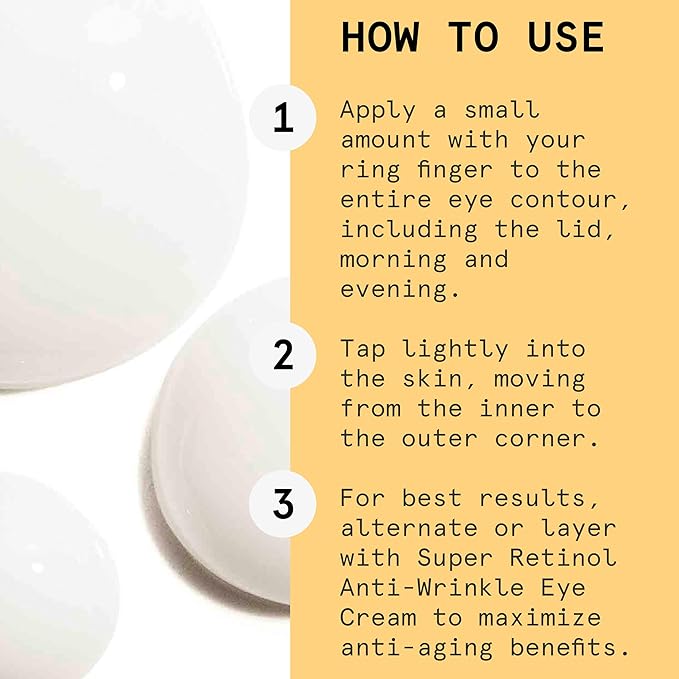 HOW TO USE

1 Apply a small amount with your ring finger to the entire eye contour, including the lid, morning and evening.

2 Tap lightly into the skin, moving from the inner to the outer corner.

3 For best results, alternate or layer with Super Retinol Anti-Wrinkle Eye Cream to maximize anti-aging benefits.