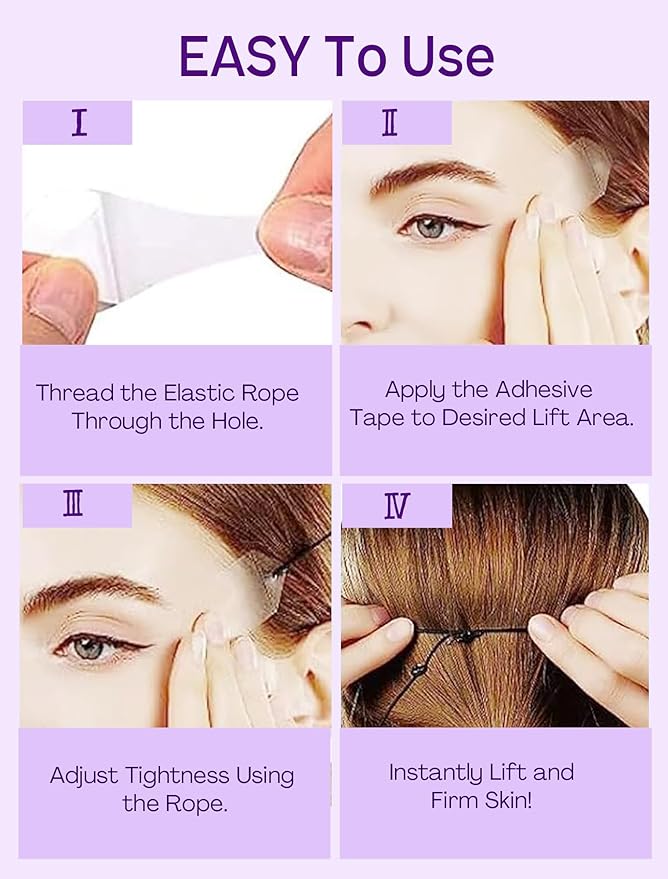 EASY To Use

I

Thread the Elastic Rope Through the Hole.

II

Apply the Adhesive Tape to Desired Lift Area.

III

Adjust Tightness Using the Rope.

IV

Instantly Lift and Firm Skin!