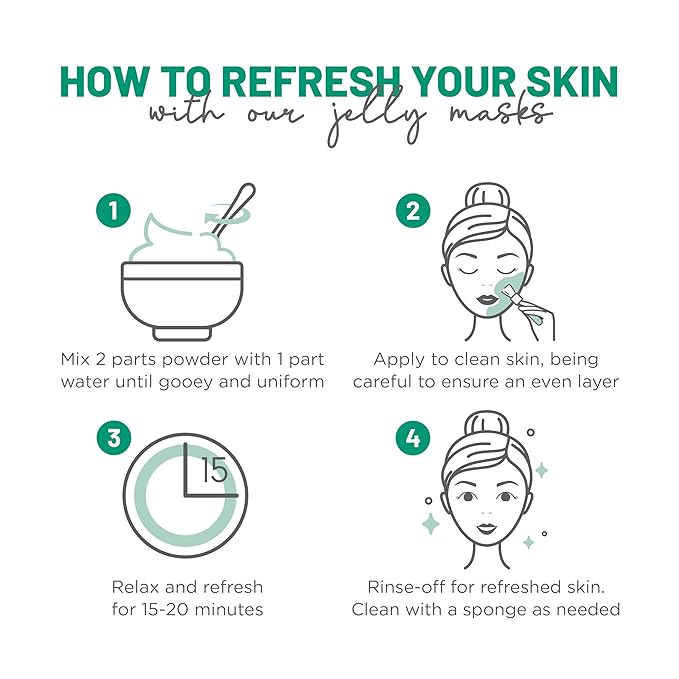 HOW TO REFRESH YOUR SKIN
with our jelly masks

1
Mix 2 parts powder with 1 part water until gooey and uniform

2
Apply to clean skin, being careful to ensure an even layer

3
15
Relax and refresh for 15-20 minutes

4
Rinse-off for refreshed skin. Clean with a sponge as needed