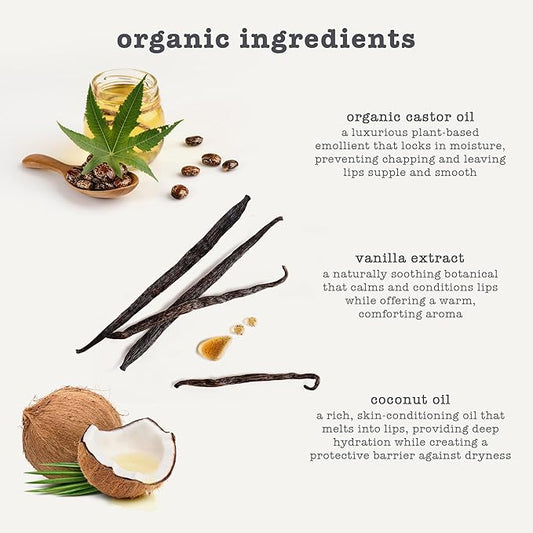 organic ingredients

organic castor oil
a luxurious plant-based emollient that locks in moisture, preventing chapping and leaving lips supple and smooth

vanilla extract
a naturally soothing botanical that calms and conditions lips while offering a warm, comforting aroma

coconut oil
a rich, skin-conditioning oil that melts into lips, providing deep hydration while creating a protective barrier against dryness