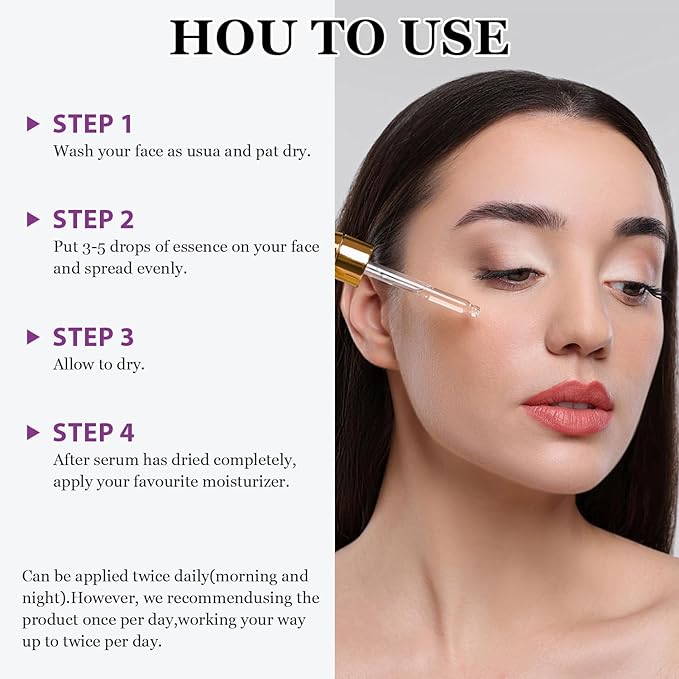 HOU TO USE

STEP 1
Wash your face as usua and pat dry.

STEP 2
Put 3-5 drops of essence on your face and spread evenly.

STEP 3
Allow to dry.

STEP 4
After serum has dried completely, apply your favourite moisturizer.

Can be applied twice daily(morning and night).However, we recommendusing the product once per day,working your way up to twice per day.