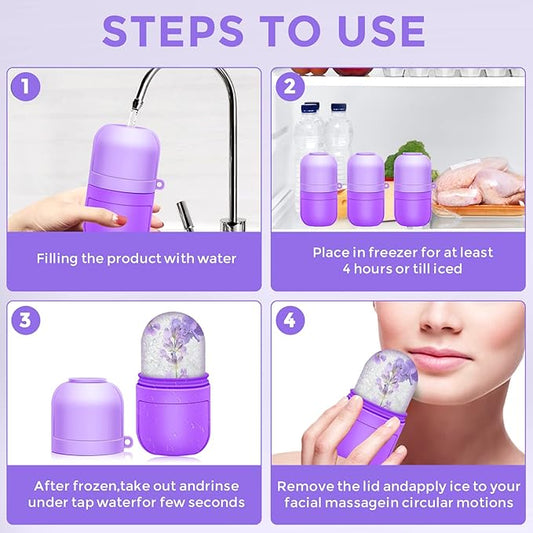 STEPS TO USE

1

Filling the product with water

2

Place in freezer for at least 4 hours or till iced

3

After frozen,take out andrinse under tap waterfor few seconds

4

Remove the lid andapply ice to your facial massagein circular motions