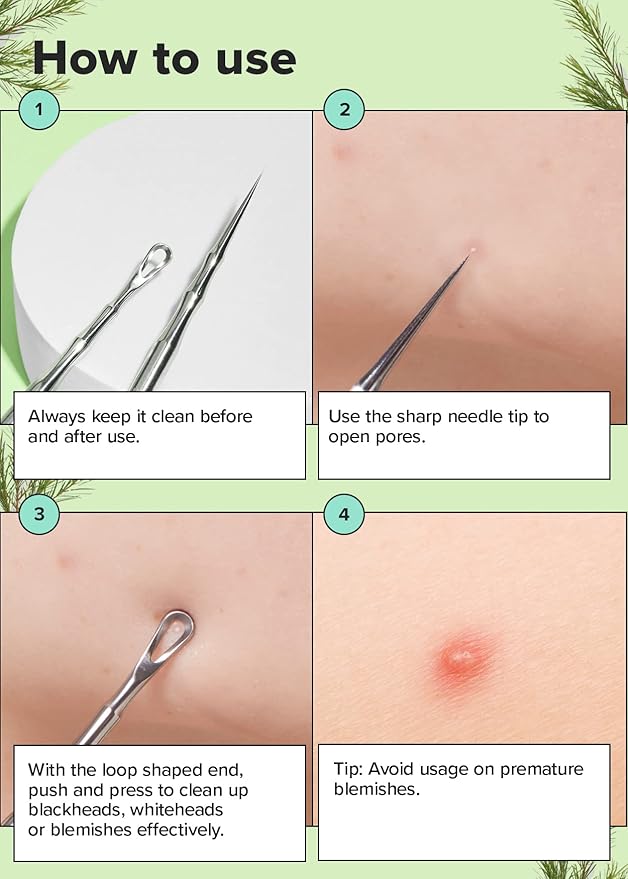 How to use

1

Always keep it clean before and after use.

2

Use the sharp needle tip to open pores.

3

With the loop shaped end, push and press to clean up blackheads, whiteheads or blemishes effectively.

4

Tip: Avoid usage on premature blemishes.