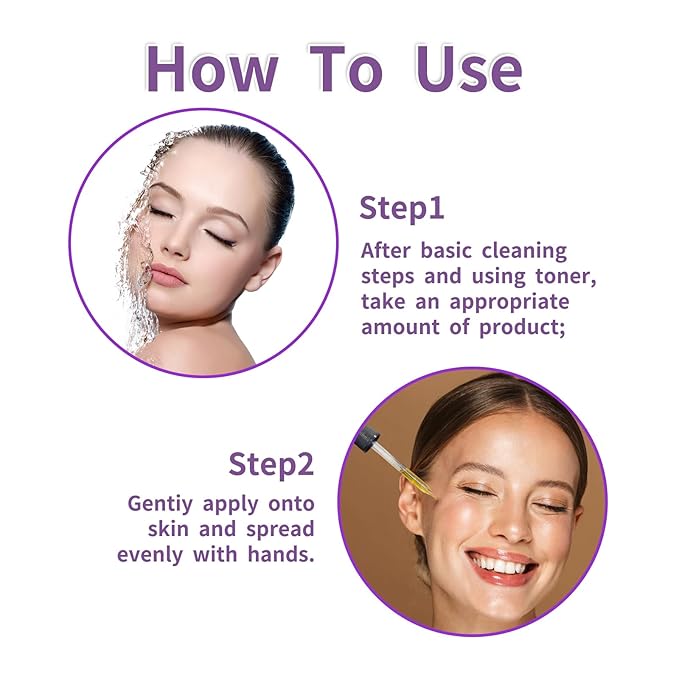 How To Use

Step1

After basic cleaning steps and using toner, take an appropriate amount of product;

Step2

Gentiy apply onto skin and spread evenly with hands.