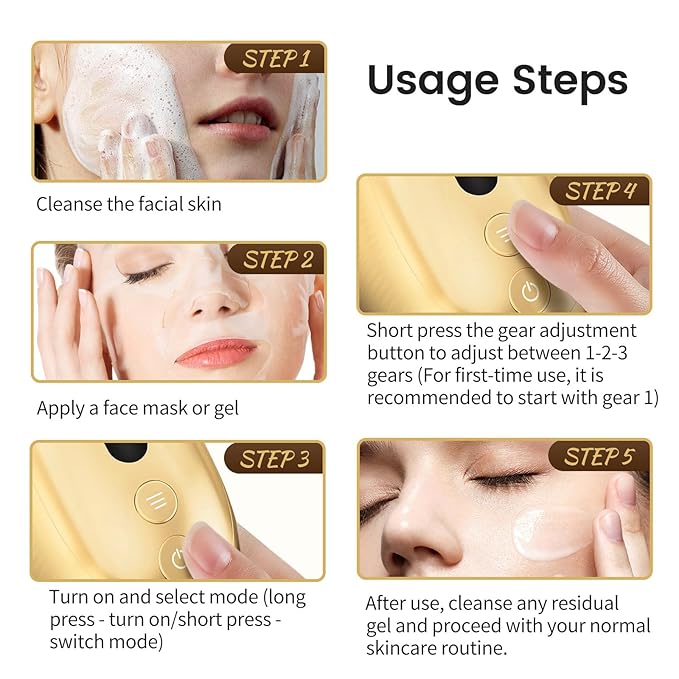 Usage Steps

STEP 1

Cleanse the facial skin

STEP 2

Apply a face mask or gel

STEP 3

Turn on and select mode (long press - turn on/short press - switch mode)

STEP 4

Short press the gear adjustment button to adjust between 1-2-3 gears (For first-time use, it is recommended to start with gear 1)

STEP 5

After use, cleanse any residual gel and proceed with your normal skincare routine.