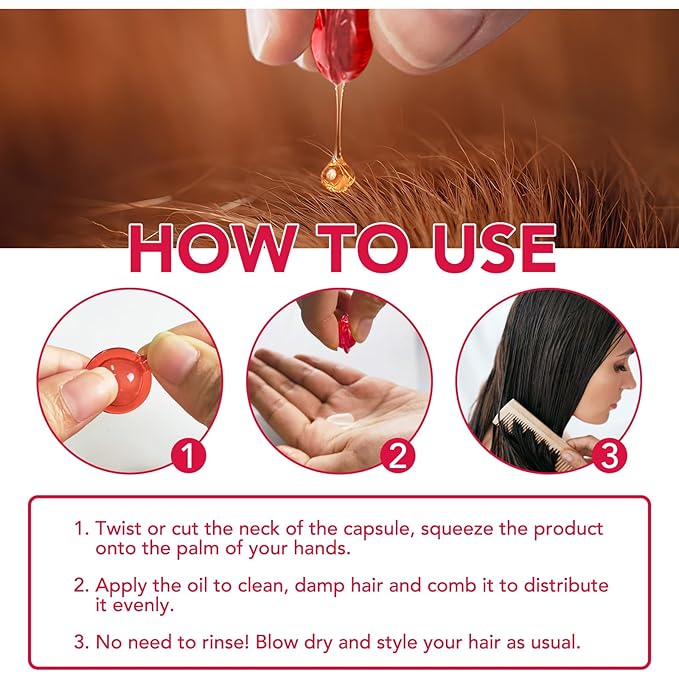 HOW TO USE

1

2

3

1. Twist or cut the neck of the capsule, squeeze the product onto the palm of your hands.

2. Apply the oil to clean, damp hair and comb it to distribute it evenly.

3. No need to rinse! Blow dry and style your hair as usual.