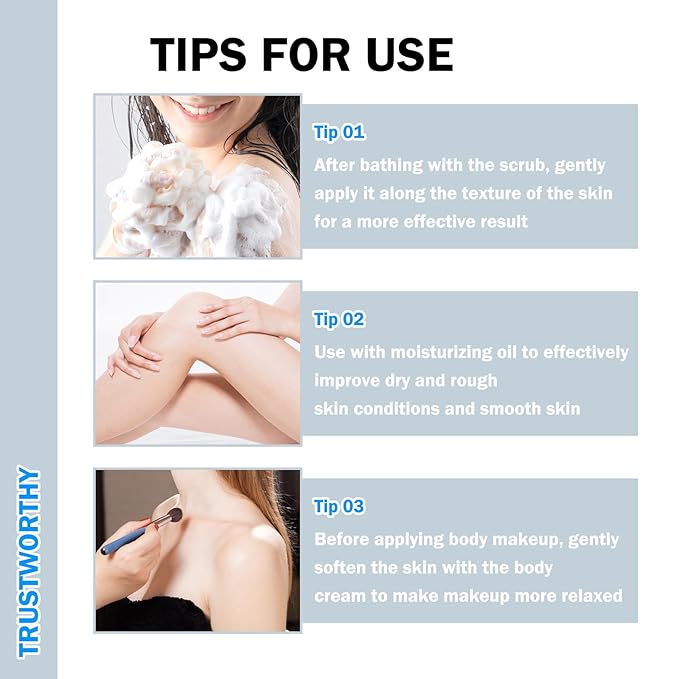 TIPS FOR USE

Tip 01
After bathing with the scrub, gently apply it along the texture of the skin for a more effective result

Tip 02
Use with moisturizing oil to effectively improve dry and rough skin conditions and smooth skin

Tip 03
Before applying body makeup, gently soften the skin with the body cream to make makeup more relaxed

TRUSTWORTHY