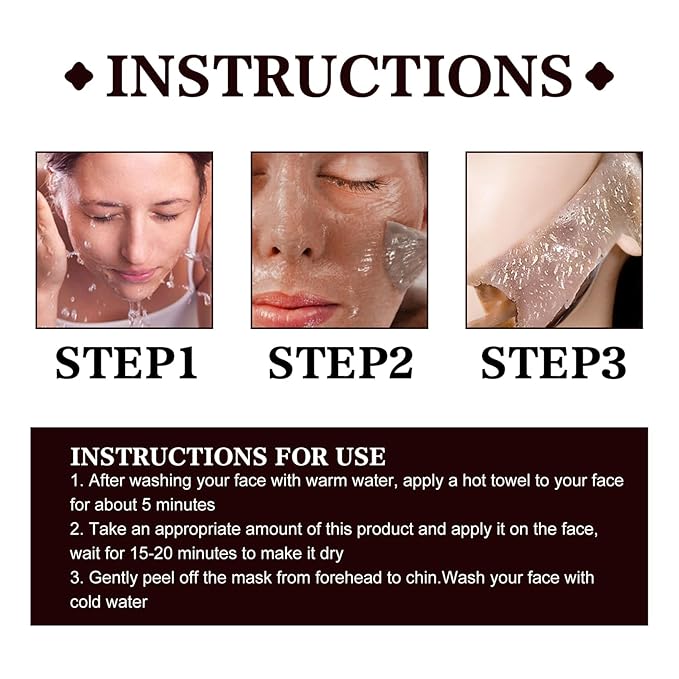 INSTRUCTIONS

STEP1

STEP2

STEP3

INSTRUCTIONS FOR USE

1. After washing your face with warm water, apply a hot towel to your face for about 5 minutes

2. Take an appropriate amount of this product and apply it on the face, wait for 15-20 minutes to make it dry

3. Gently peel off the mask from forehead to chin.Wash your face with cold water