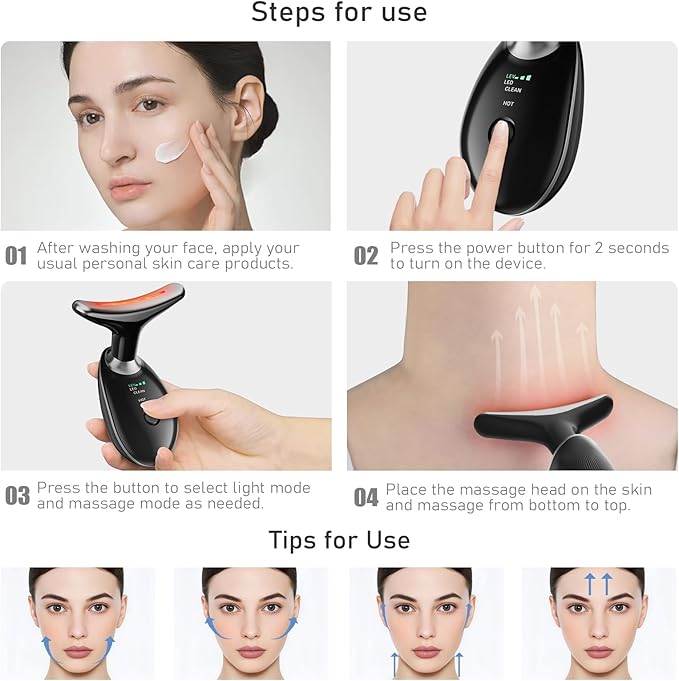 Steps for use

LEV
LED
CLEAN
HOT

01 After washing your face, apply your usual personal skin care products.

02 Press the power button for 2 seconds to turn on the device.

LEV
LED
CLEAN
HOT

03 Press the button to select light mode and massage mode as needed.

04 Place the massage head on the skin and massage from bottom to top.

Tips for Use