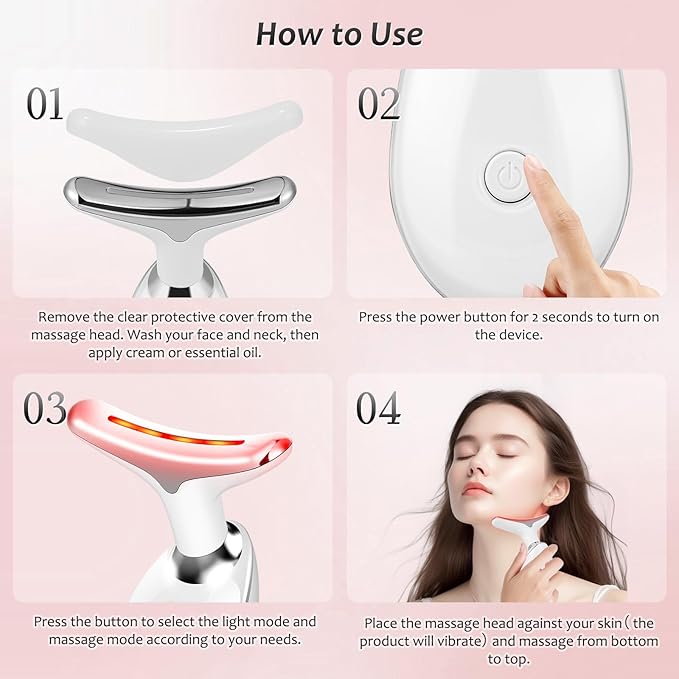 How to Use

01

Remove the clear protective cover from the massage head. Wash your face and neck, then apply cream or essential oil.

02

Press the power button for 2 seconds to turn on the device.

03

Press the button to select the light mode and massage mode according to your needs.

04

Place the massage head against your skin（the product will vibrate）and massage from bottom to top.