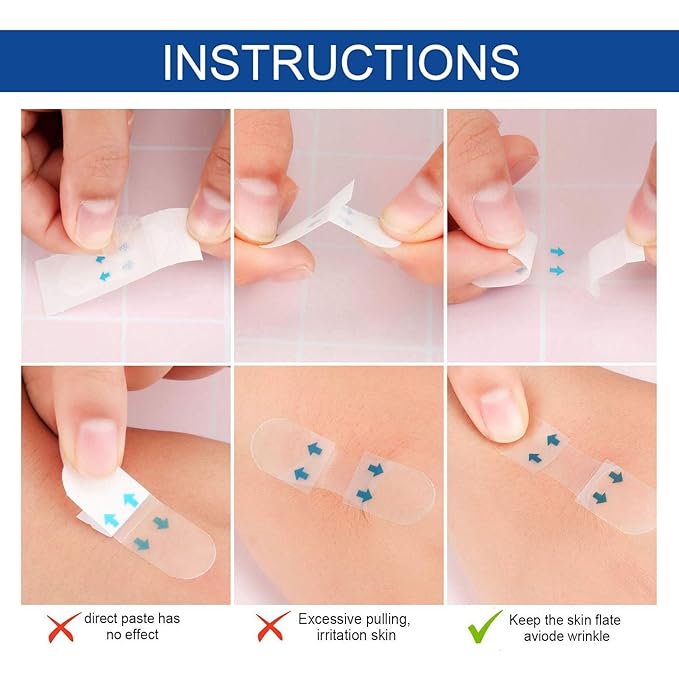 INSTRUCTIONS

direct paste has no effect

Excessive pulling, irritation skin

Keep the skin flate aviode wrinkle