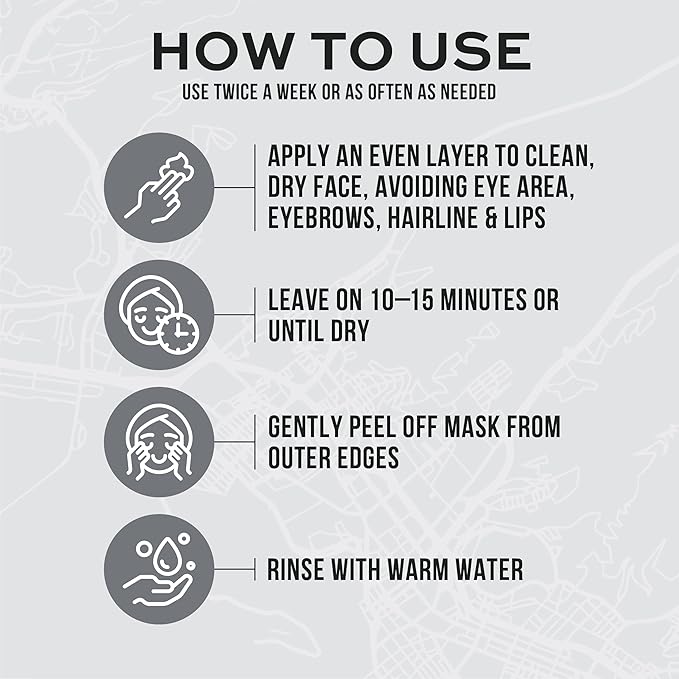 HOW TO USE
USE TWICE A WEEK OR AS OFTEN AS NEEDED

APPLY AN EVEN LAYER TO CLEAN, DRY FACE, AVOIDING EYE AREA, EYEBROWS, HAIRLINE & LIPS

LEAVE ON 10–15 MINUTES OR UNTIL DRY

GENTLY PEEL OFF MASK FROM OUTER EDGES

RINSE WITH WARM WATER