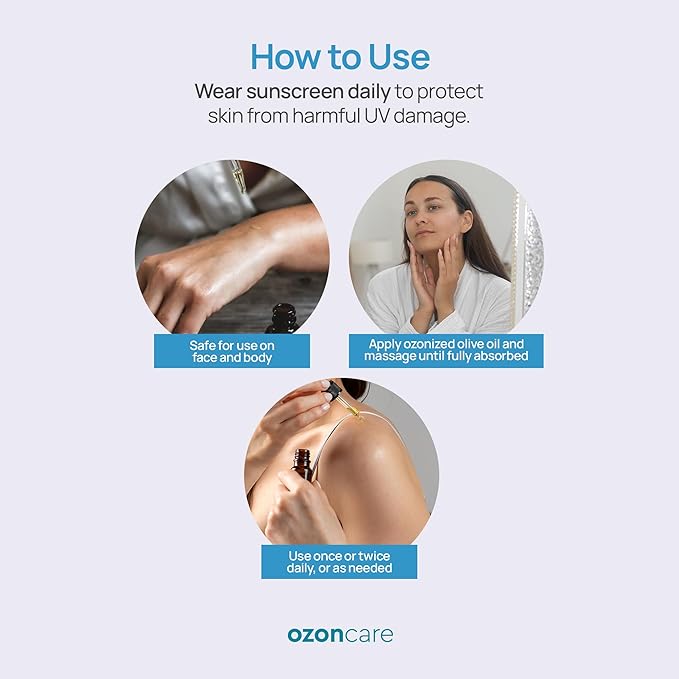 How to Use

Wear sunscreen daily to protect skin from harmful UV damage.

Safe for use on face and body

Apply ozonized olive oil and massage until fully absorbed

Use once or twice daily, or as needed

ozoncare