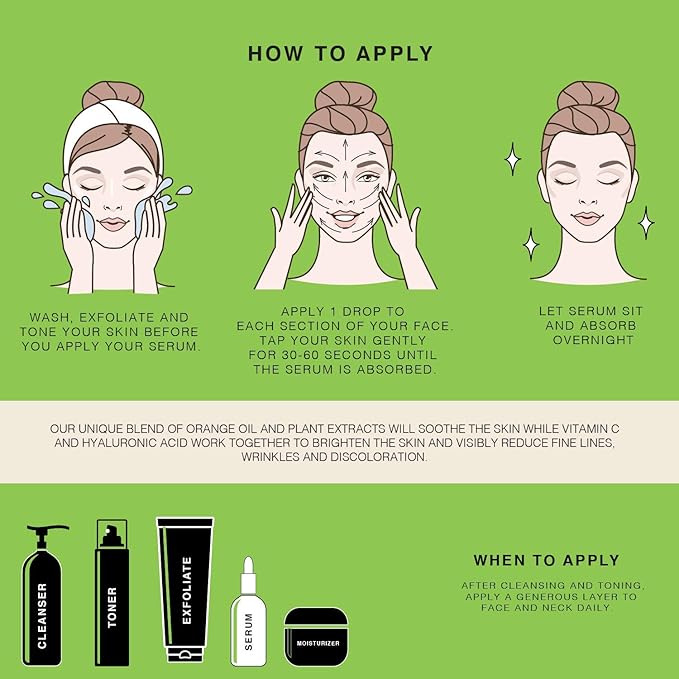 HOW TO APPLY

WASH, EXFOLIATE AND TONE YOUR SKIN BEFORE YOU APPLY YOUR SERUM.

APPLY 1 DROP TO EACH SECTION OF YOUR FACE. TAP YOUR SKIN GENTLY FOR 30-60 SECONDS UNTIL THE SERUM IS ABSORBED.

LET SERUM SIT AND ABSORB OVERNIGHT

OUR UNIQUE BLEND OF ORANGE OIL AND PLANT EXTRACTS WILL SOOTHE THE SKIN WHILE VITAMIN C AND HYALURONIC ACID WORK TOGETHER TO BRIGHTEN THE SKIN AND VISIBLY REDUCE FINE LINES, WRINKLES AND DISCOLORATION.

CLEANSER

TONER

EXFOLIATE

SERUM

MOISTURIZER

WHEN TO APPLY

AFTER CLEANSING AND TONING, APPLY A GENEROUS LAYER TO FACE AND NECK DAILY