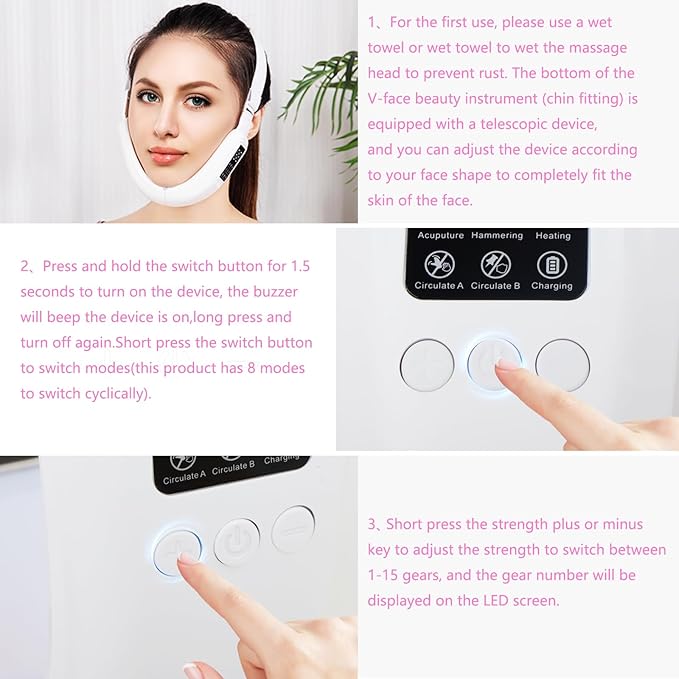 1、For the first use, please use a wet towel or wet towel to wet the massage head to prevent rust. The bottom of the V-face beauty instrument (chin fitting) is equipped with a telescopic device, and you can adjust the device according to your face shape to completely fit the skin of the face.

Acuputure Hammering Heating
Circulate A Circulate B Charging

2、Press and hold the switch button for 1.5 seconds to turn on the device, the buzzer will beep the device is on,long press and turn off again.Short press the switch button to switch modes(this product has 8 modes to switch cyclically).

Circulate A Circulate B Charging

3、Short press the strength plus or minus key to adjust the strength to switch between 1-15 gears, and the gear number will be displayed on the LED screen.