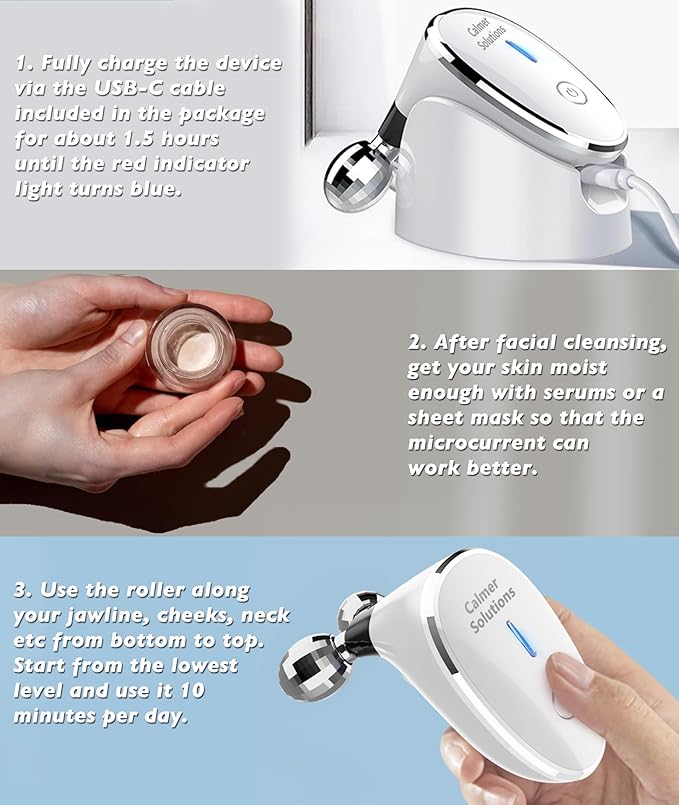 1. Fully charge the device via the USB-C cable included in the package for about 1.5 hours until the red indicator light turns blue.

Calmer Solutions

2. After facial cleansing, get your skin moist enough with serums or a sheet mask so that the microcurrent can work better.

3. Use the roller along your jawline, cheeks, neck etc from bottom to top. Start from the lowest level and use it 10 minutes per day.

Calmer Solutions