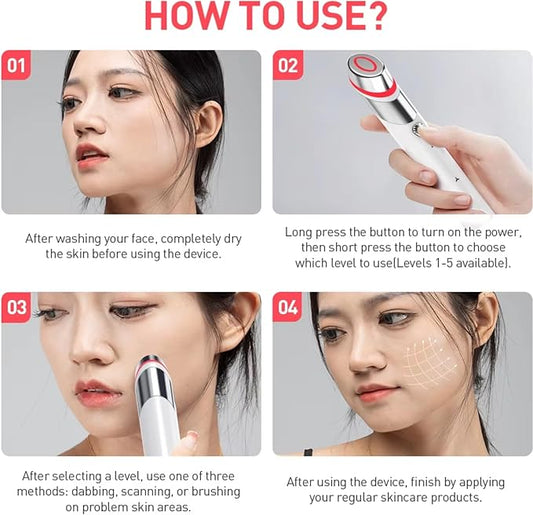 HOW TO USE?

01

After washing your face, completely dry the skin before using the device.

02

Long press the button to turn on the power, then short press the button to choose which level to use(Levels 1-5 available).

03

After selecting a level, use one of three methods: dabbing, scanning, or brushing on problem skin areas.

04

After using the device, finish by applying your regular skincare products.