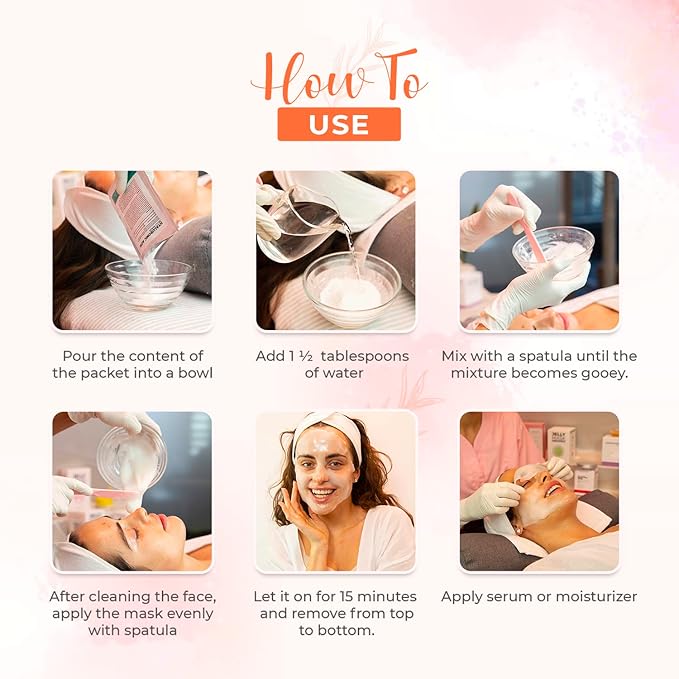 How To
USE

Pour the content of the packet into a bowl

Add 1 ½ tablespoons of water

Mix with a spatula until the mixture becomes gooey.

After cleaning the face, apply the mask evenly with spatula

Let it on for 15 minutes and remove from top to bottom.

Apply serum or moisturizer