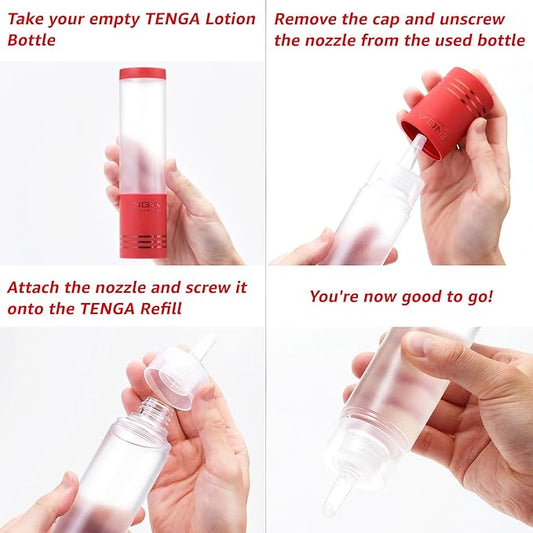 Take your empty TENGA Lotion Bottle

TENGA

Remove the cap and unscrew the nozzle from the used bottle

TENGA

Attach the nozzle and screw it onto the TENGA Refill

You're now good to go!