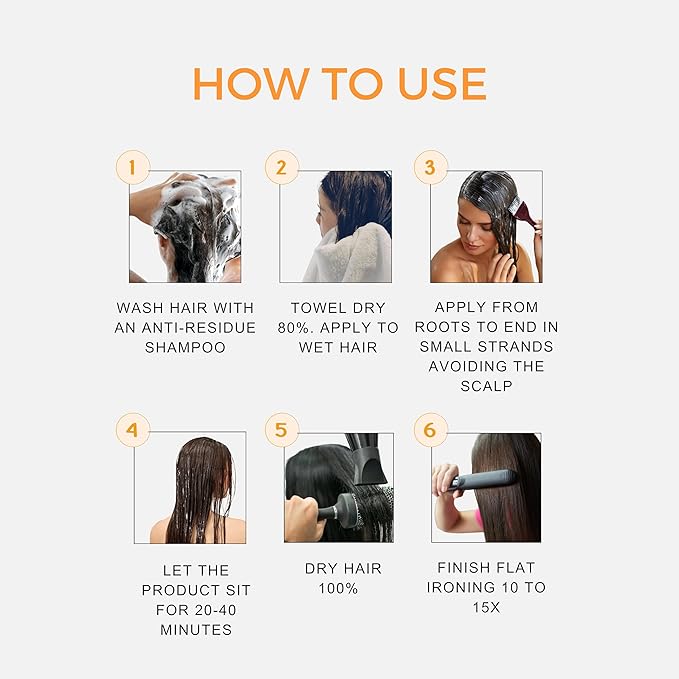 HOW TO USE

1

WASH HAIR WITH AN ANTI-RESIDUE SHAMPOO

2

TOWEL DRY 80%. APPLY TO WET HAIR

3

APPLY FROM ROOTS TO END IN SMALL STRANDS AVOIDING THE SCALP

4

LET THE PRODUCT SIT FOR 20-40 MINUTES

5

DRY HAIR 100%

6

FINISH FLAT IRONING 10 TO 15X