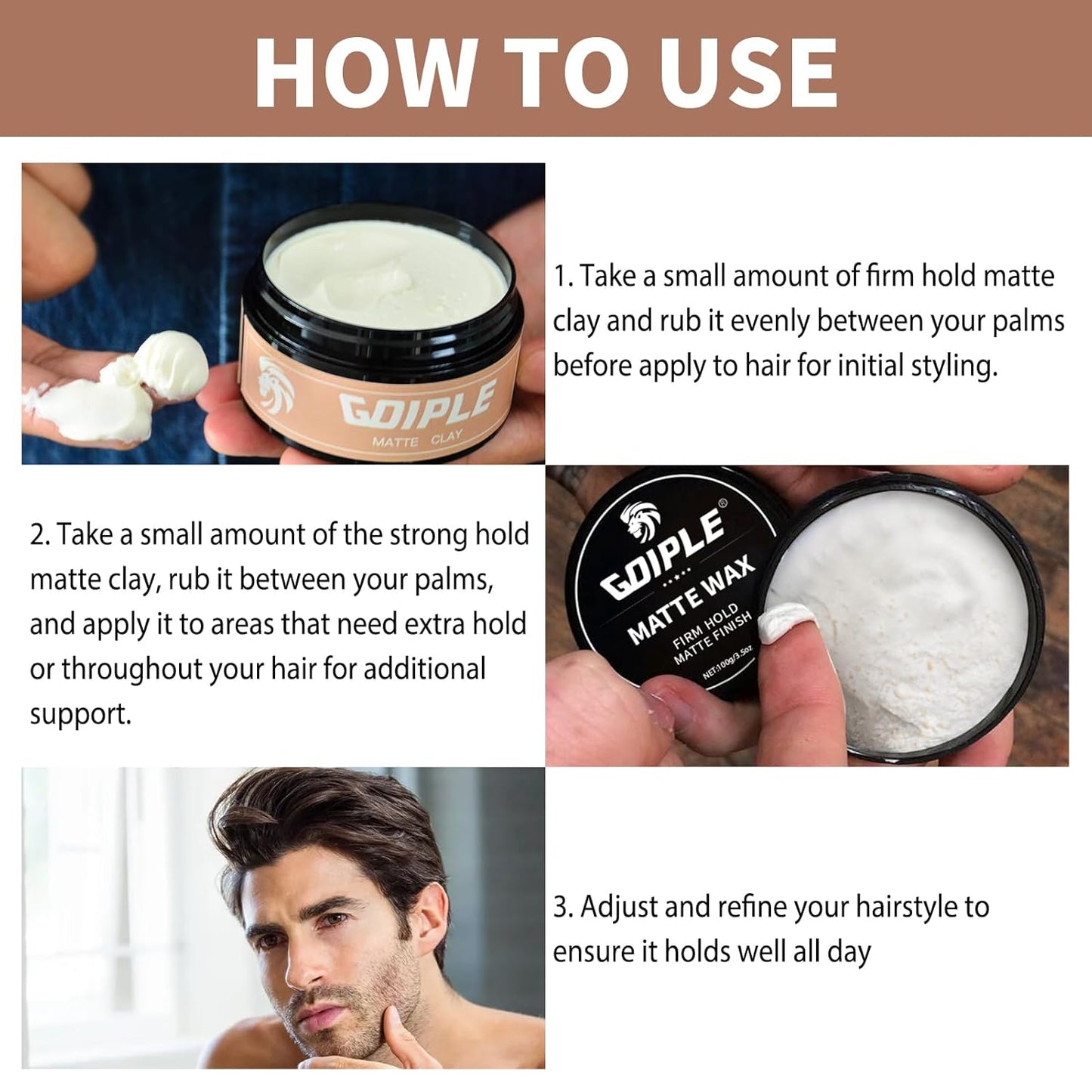 HOW TO USE

GOIPLE
MATTE CLAY

1. Take a small amount of firm hold matte clay and rub it evenly between your palms before apply to hair for initial styling.

2. Take a small amount of the strong hold matte clay, rub it between your palms, and apply it to areas that need extra hold or throughout your hair for additional support.

GOIPLE®
MATTE WAX
FIRM HOLD
MATTE FINISH
NET:100g/3.5oz

3. Adjust and refine your hairstyle to ensure it holds well all day