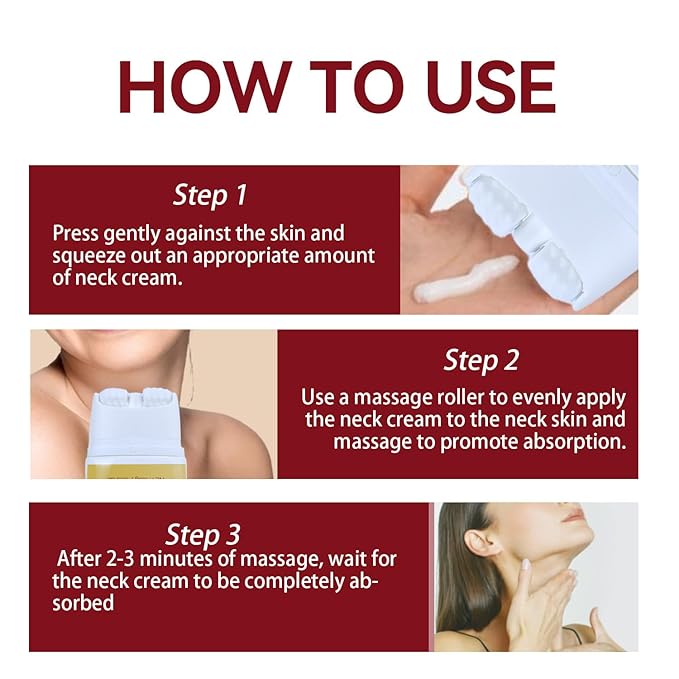 HOW TO USE

Step 1

Press gently against the skin and squeeze out an appropriate amount of neck cream.

Step 2

Use a massage roller to evenly apply the neck cream to the neck skin and massage to promote absorption.

Step 3

After 2-3 minutes of massage, wait for the neck cream to be completely absorbed