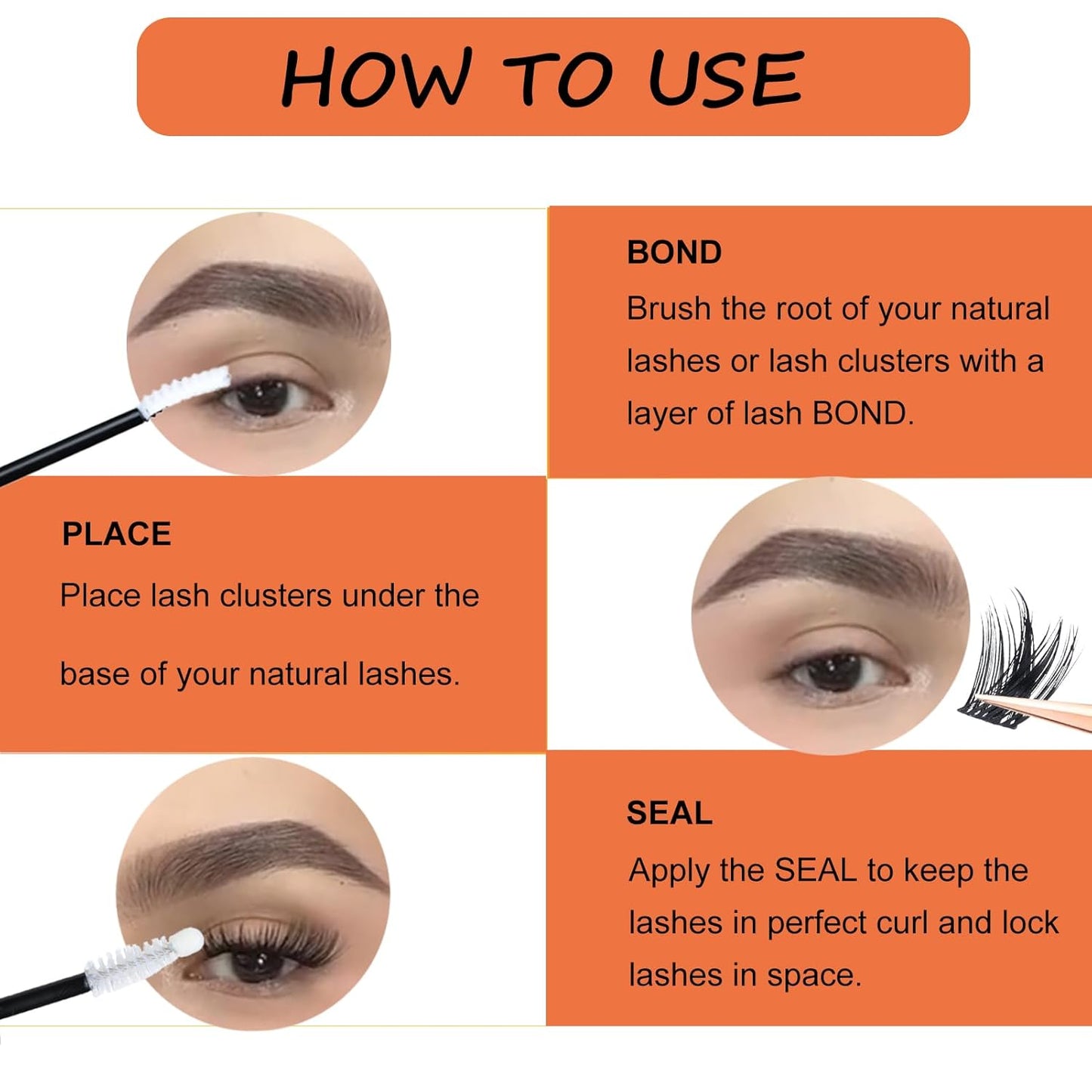 HOW TO USE

BOND
Brush the root of your natural lashes or lash clusters with a layer of lash BOND.

PLACE
Place lash clusters under the

base of your natural lashes.

SEAL
Apply the SEAL to keep the lashes in perfect curl and lock lashes in space.