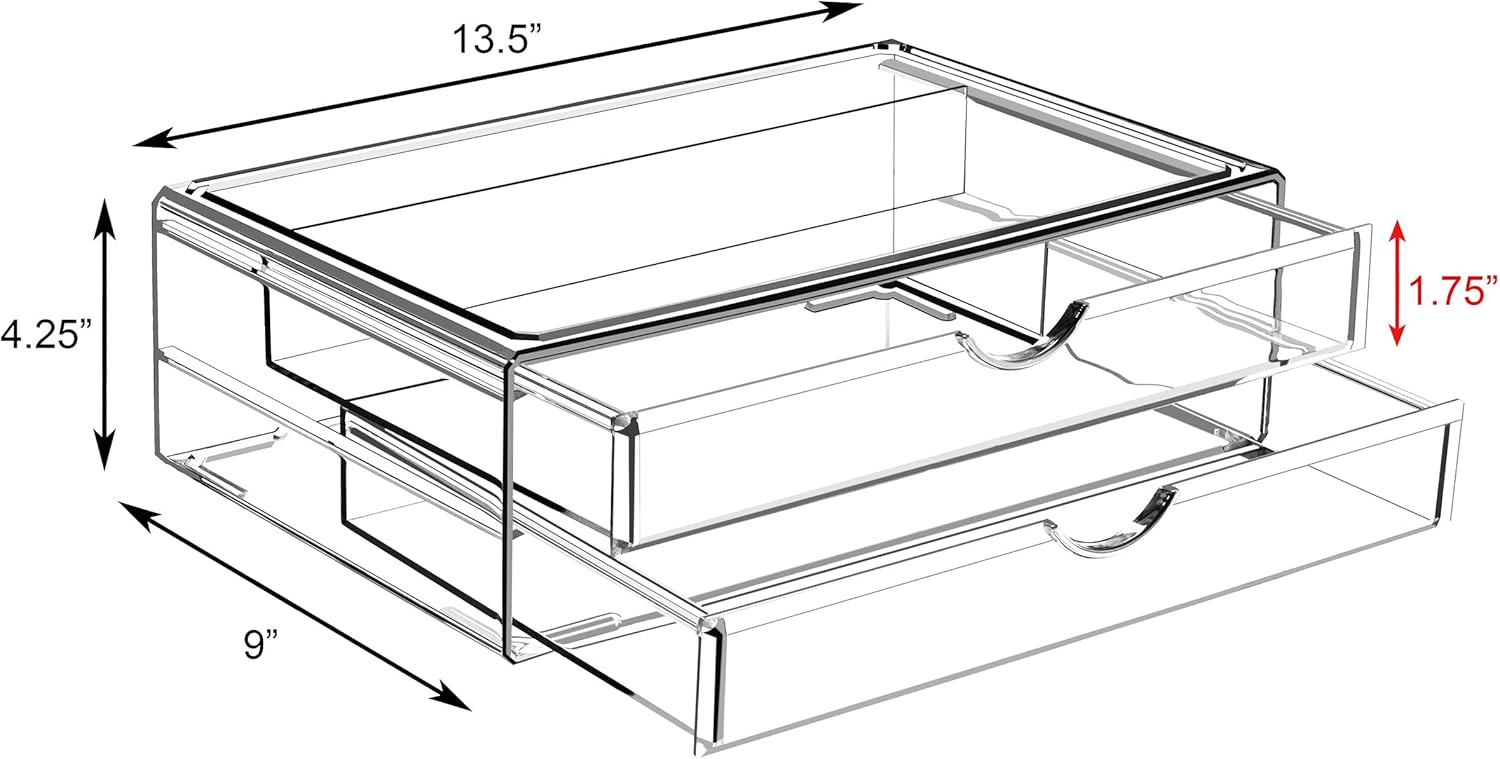 13.5”
4.25”
1.75”
9”