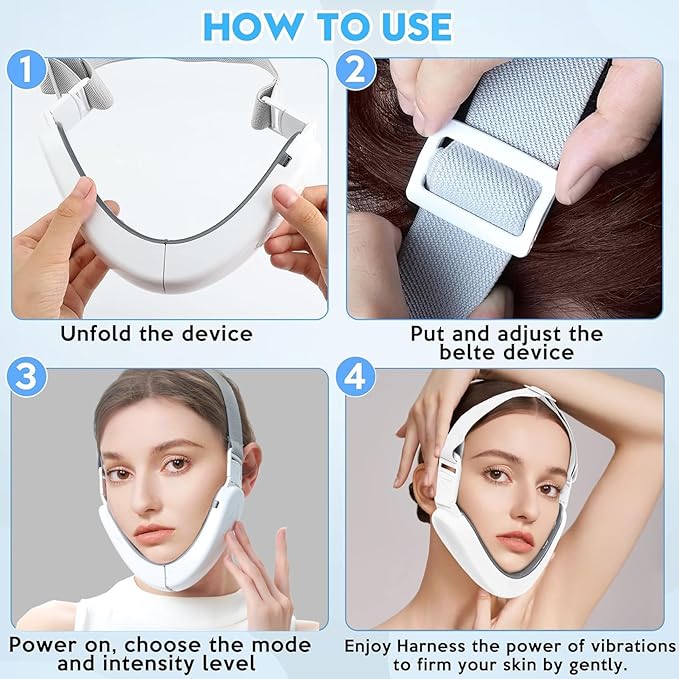 HOW TO USE

1

Unfold the device

2

Put and adjust the belte device

3

Power on, choose the mode and intensity level

4

Enjoy Harness the power of vibrations to firm your skin by gently.