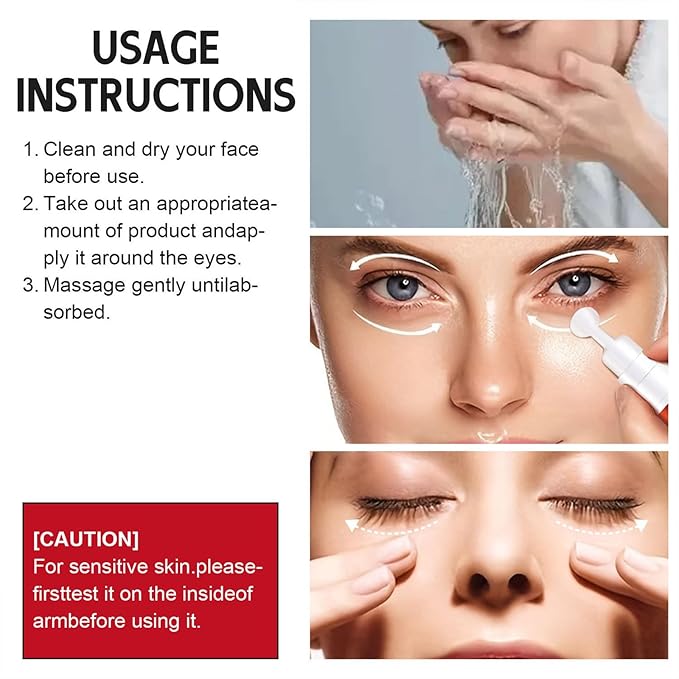 USAGE INSTRUCTIONS

1. Clean and dry your face before use.
2. Take out an appropriateamount of product andapply it around the eyes.
3. Massage gently untilabsorbed.

[CAUTION]
For sensitive skin.pleasefirsttest it on the insideof armbefore using it.