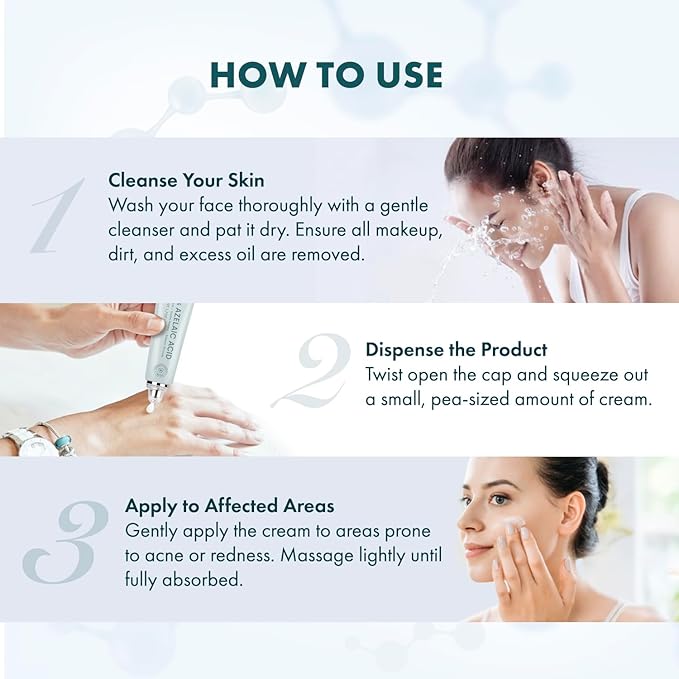 HOW TO USE

1

Cleanse Your Skin
Wash your face thoroughly with a gentle cleanser and pat it dry. Ensure all makeup, dirt, and excess oil are removed.

AZELAIC ACID

2

Dispense the Product
Twist open the cap and squeeze out a small, pea-sized amount of cream.

3

Apply to Affected Areas
Gently apply the cream to areas prone to acne or redness. Massage lightly until fully absorbed.