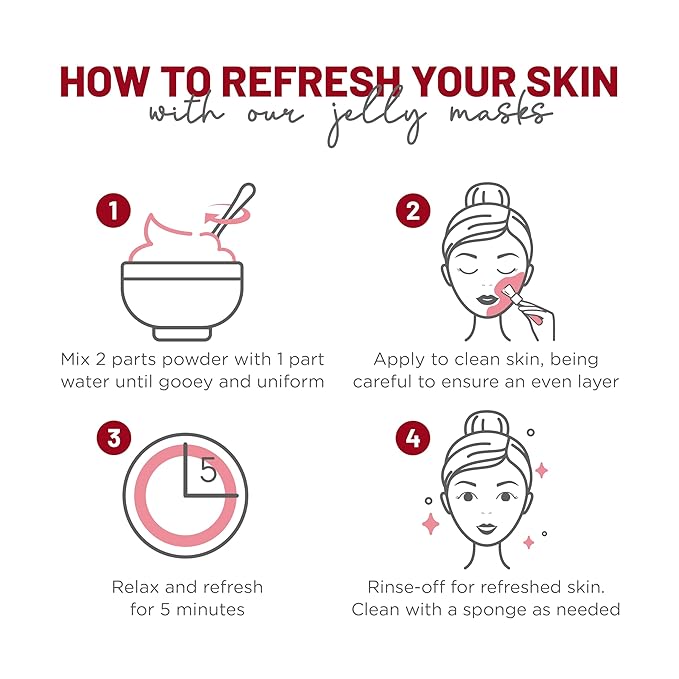 HOW TO REFRESH YOUR SKIN
with our jelly masks

1
Mix 2 parts powder with 1 part water until gooey and uniform

2
Apply to clean skin, being careful to ensure an even layer

3
5
Relax and refresh for 5 minutes

4
Rinse-off for refreshed skin. Clean with a sponge as needed