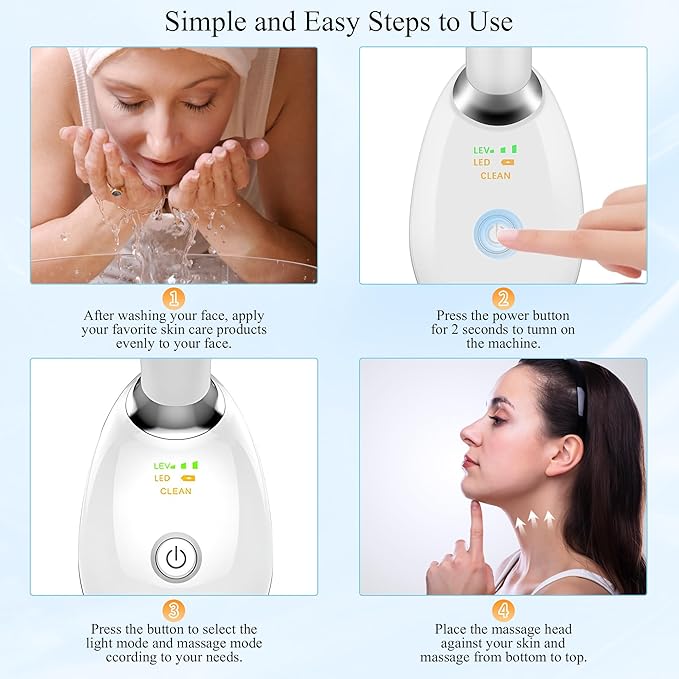 Simple and Easy Steps to Use

LEV
LED
CLEAN

1
After washing your face, apply your favorite skin care products evenly to your face.

2
Press the power button for 2 seconds to tumn on the machine.

LEV
LED
CLEAN

3
Press the button to select the light mode and massage mode ccording to your needs.

4
Place the massage head against your skin and massage from bottom to top.