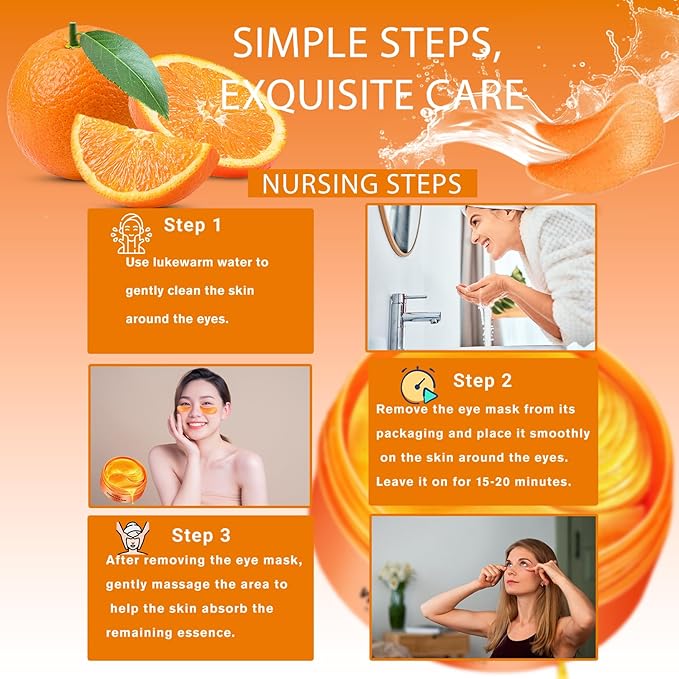 SIMPLE STEPS, EXQUISITE CARE

NURSING STEPS

Step 1
Use lukewarm water to gently clean the skin around the eyes.

Step 2
Remove the eye mask from its packaging and place it smoothly on the skin around the eyes. Leave it on for 15-20 minutes.

Step 3
After removing the eye mask, gently massage the area to help the skin absorb the remaining essence.