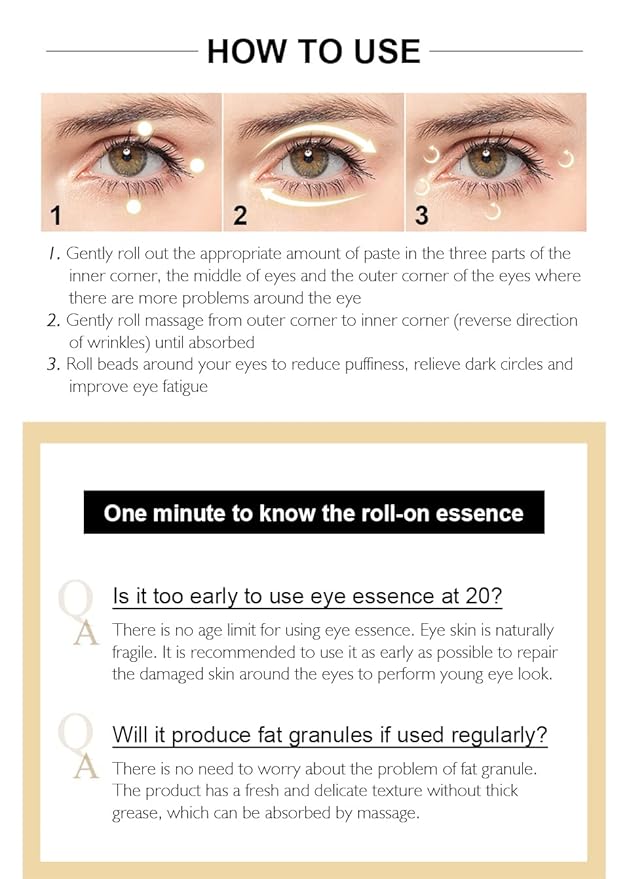 HOW TO USE

1

2

3

1. Gently roll out the appropriate amount of paste in the three parts of the inner corner, the middle of eyes and the outer corner of the eyes where there are more problems around the eye
2. Gently roll massage from outer corner to inner corner (reverse direction of wrinkles) until absorbed
3. Roll beads around your eyes to reduce puffiness, relieve dark circles and improve eye fatigue

One minute to know the roll-on essence

Q Is it too early to use eye essence at 20?
A There is no age limit for using eye essence. Eye skin is naturally fragile. It is recommended to use it as early as possible to repair the damaged skin around the eyes to perform young eye look.

Q Will it produce fat granules if used regularly?
A There is no need to worry about the problem of fat granule. The product has a fresh and delicate texture without thick grease, which can be absorbed by massage.