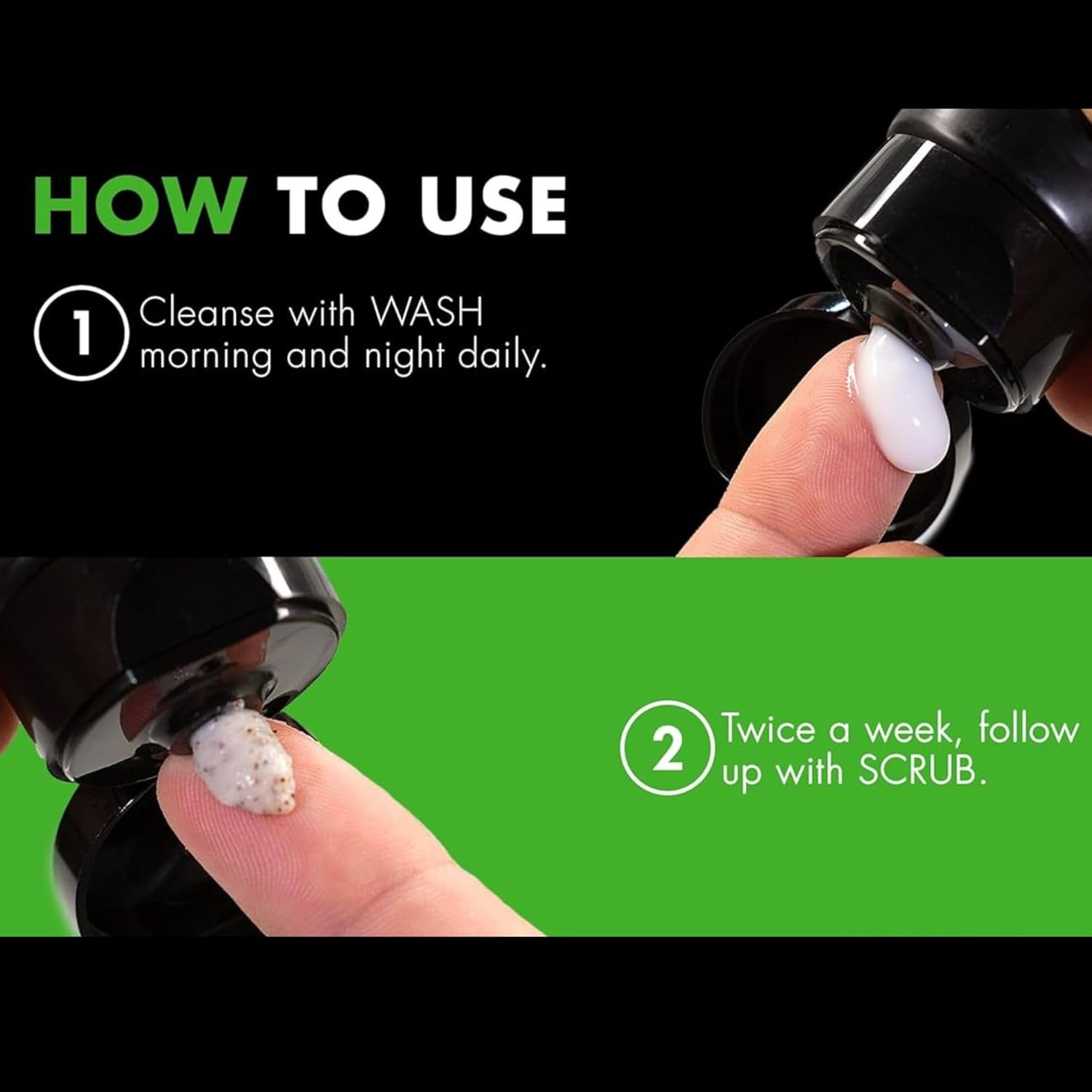 HOW TO USE

1 Cleanse with WASH morning and night daily.

2 Twice a week, follow up with SCRUB.