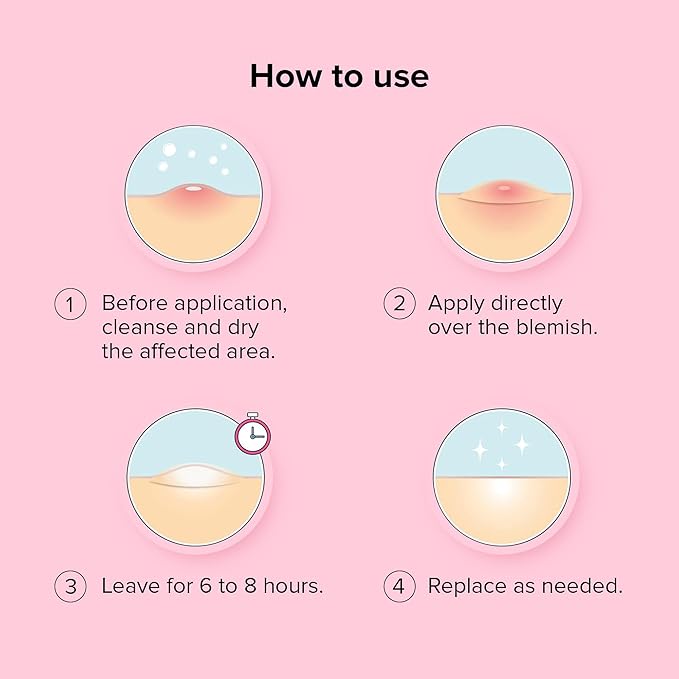 How to use

1 Before application, cleanse and dry the affected area.

2 Apply directly over the blemish.

3 Leave for 6 to 8 hours.

4 Replace as needed.