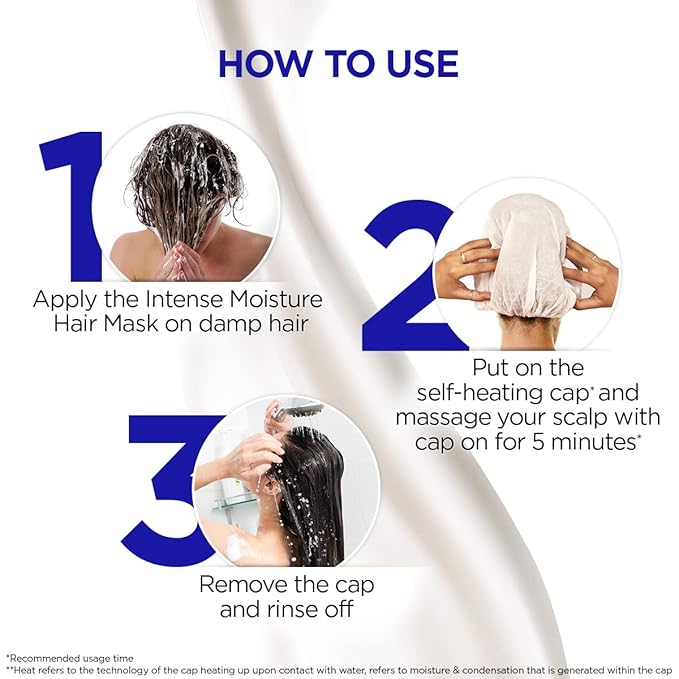 HOW TO USE

1

Apply the Intense Moisture Hair Mask on damp hair

2

Put on the self-heating cap* and massage your scalp with cap on for 5 minutes*

3

Remove the cap and rinse off

*Recommended usage time
**Heat refers to the technology of the cap heating up upon contact with water, refers to moisture & condensation that is generated within the cap