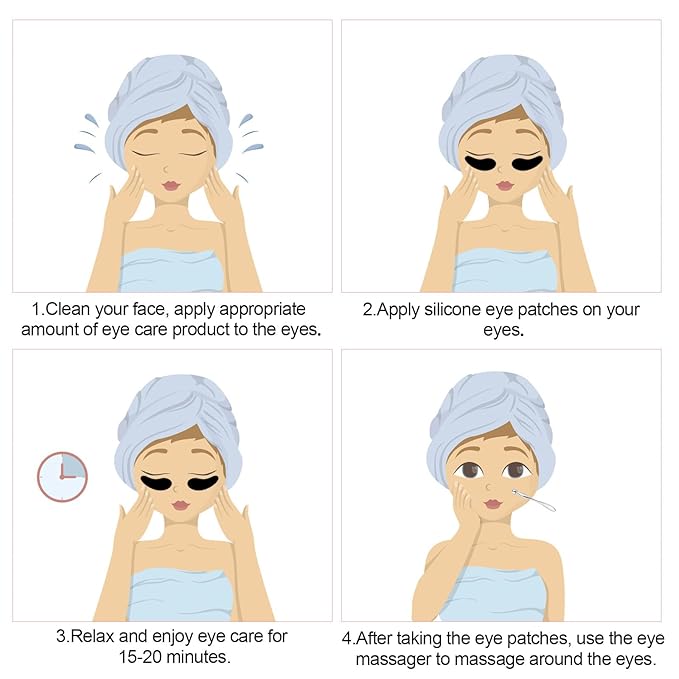 1.Clean your face, apply appropriate amount of eye care product to the eyes.

2.Apply silicone eye patches on your eyes.

3.Relax and enjoy eye care for 15-20 minutes.

4.After taking the eye patches, use the eye massager to massage around the eyes.