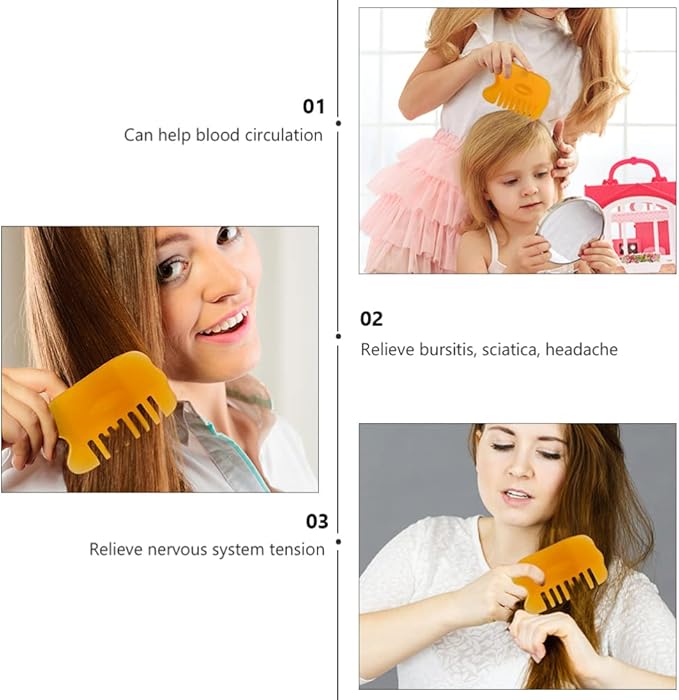 01
Can help blood circulation

02
Relieve bursitis, sciatica, headache

03
Relieve nervous system tension