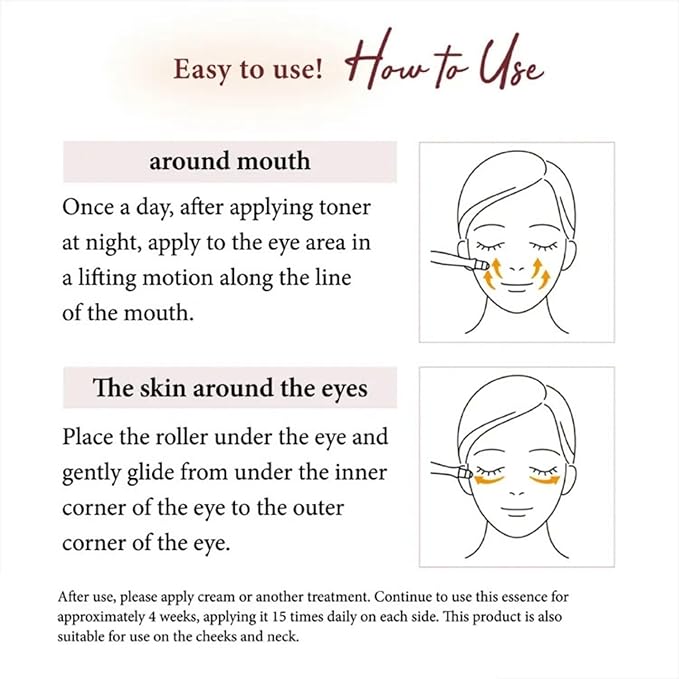 Easy to use! How to Use

around mouth

Once a day, after applying toner at night, apply to the eye area in a lifting motion along the line of the mouth.

The skin around the eyes

Place the roller under the eye and gently glide from under the inner corner of the eye to the outer corner of the eye.

After use, please apply cream or another treatment. Continue to use this essence for approximately 4 weeks, applying it 15 times daily on each side. This product is also suitable for use on the cheeks and neck.